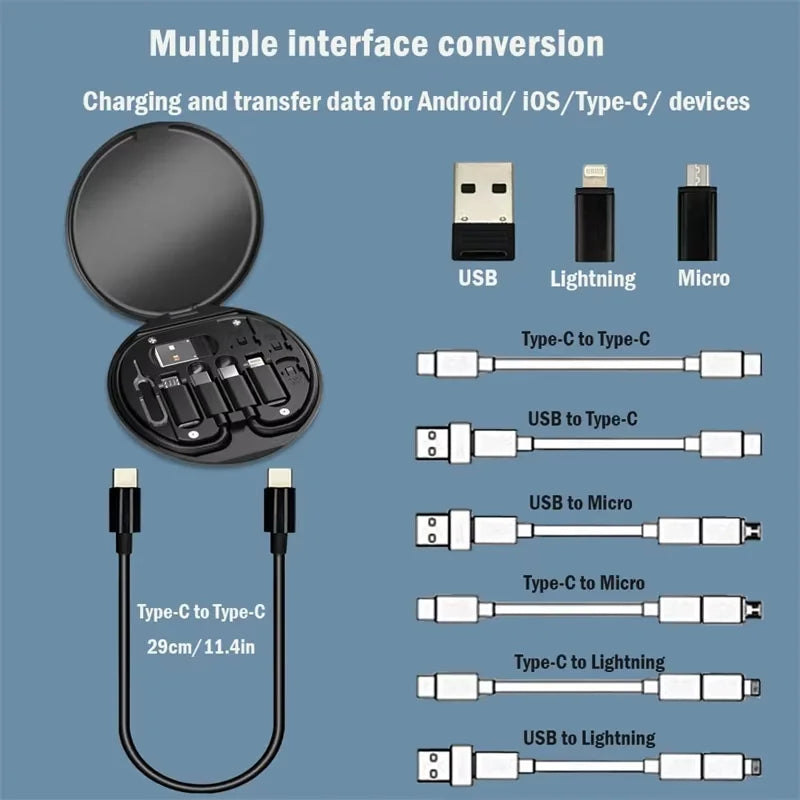 Multiple interface conversion

Charging and transfer data for Android/ iOS/Type-C/ devices

USB

Lightning

Micro

Type-C to Type-C

USB to Type-C

USB to Micro

Type-C to Micro

Type-C to Lightning

USB to Lightning

Type-C to Type-C

29cm/11.4in