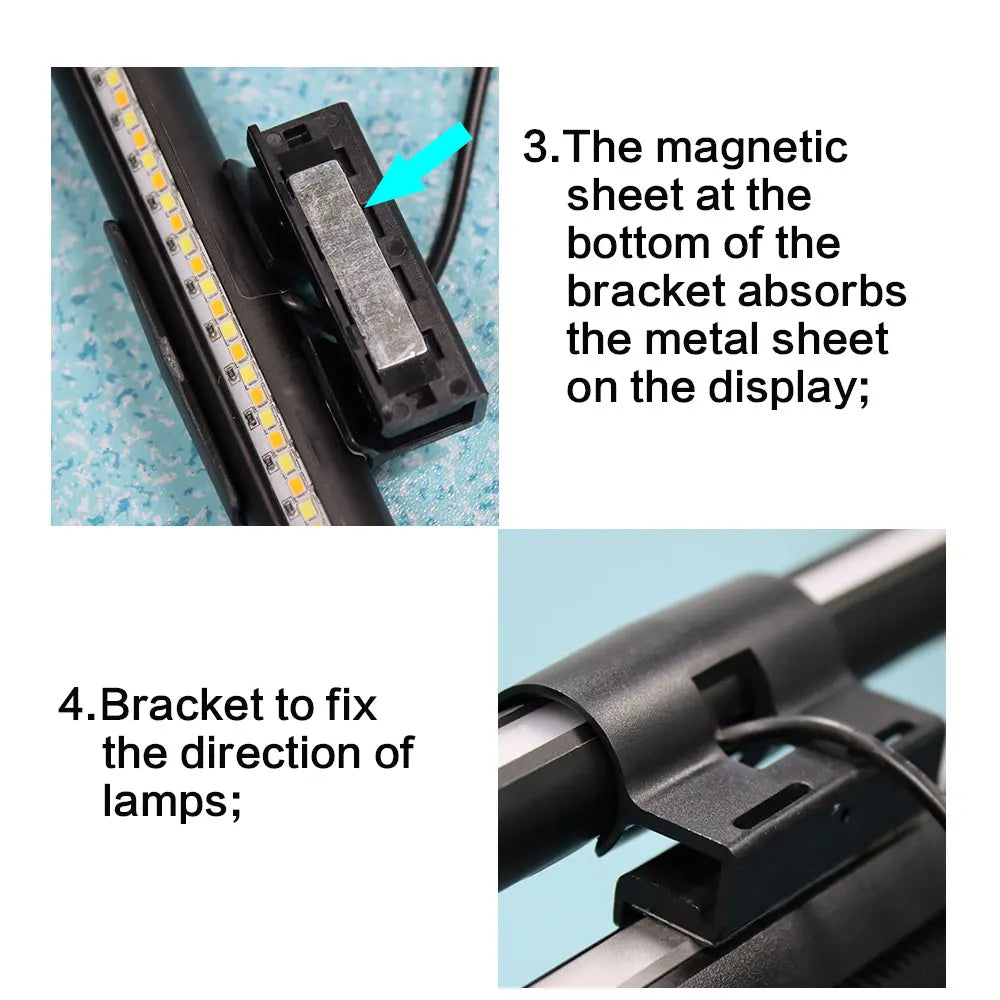 3.The magnetic sheet at the bottom of the bracket absorbs the metal sheet on the display;

4.Bracket to fix the direction of lamps;