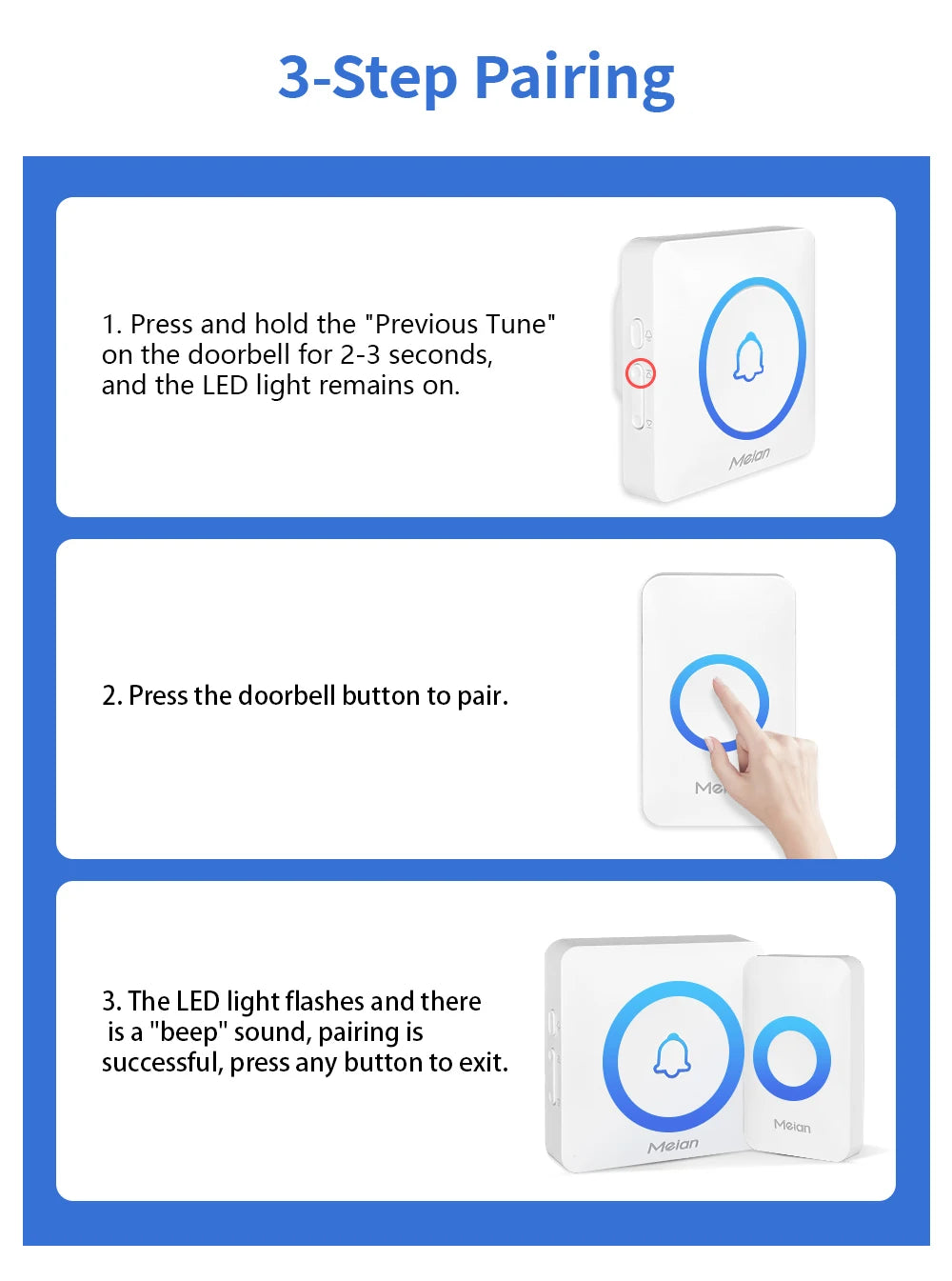 3-Step Pairing

1. Press and hold the "Previous Tune" on the doorbell for 2-3 seconds, and the LED light remains on.

Meian

2. Press the doorbell button to pair.

Me

3. The LED light flashes and there is a "beep" sound, pairing is successful, press any button to exit.

Meian

Meian